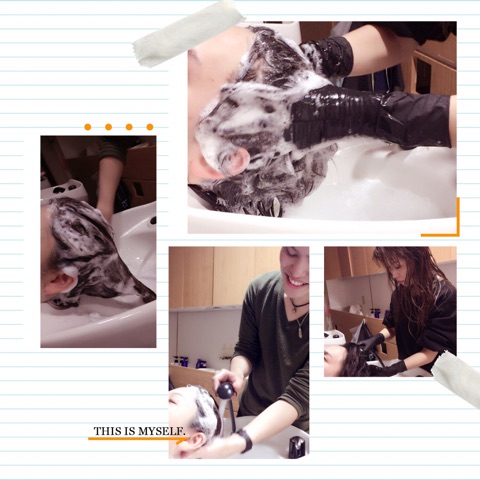 THIS IS MYSELF.